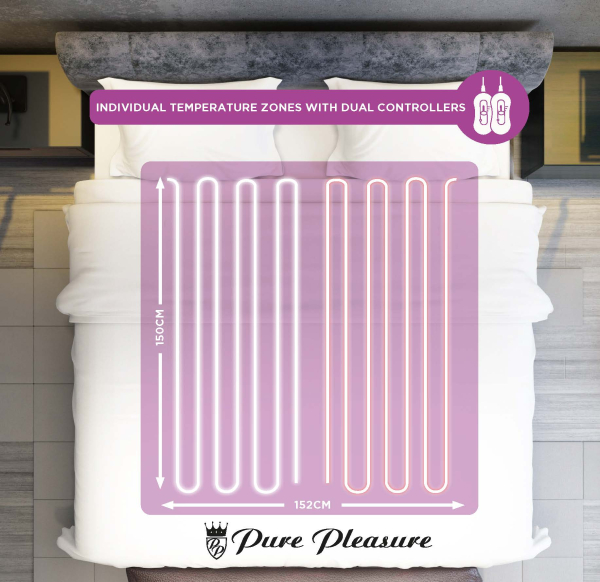 INDIVIDUAL TEMPERATURE ZONES WITH DUAL CONTROLLERS

150CM

152CM

PP Pure Pleasure